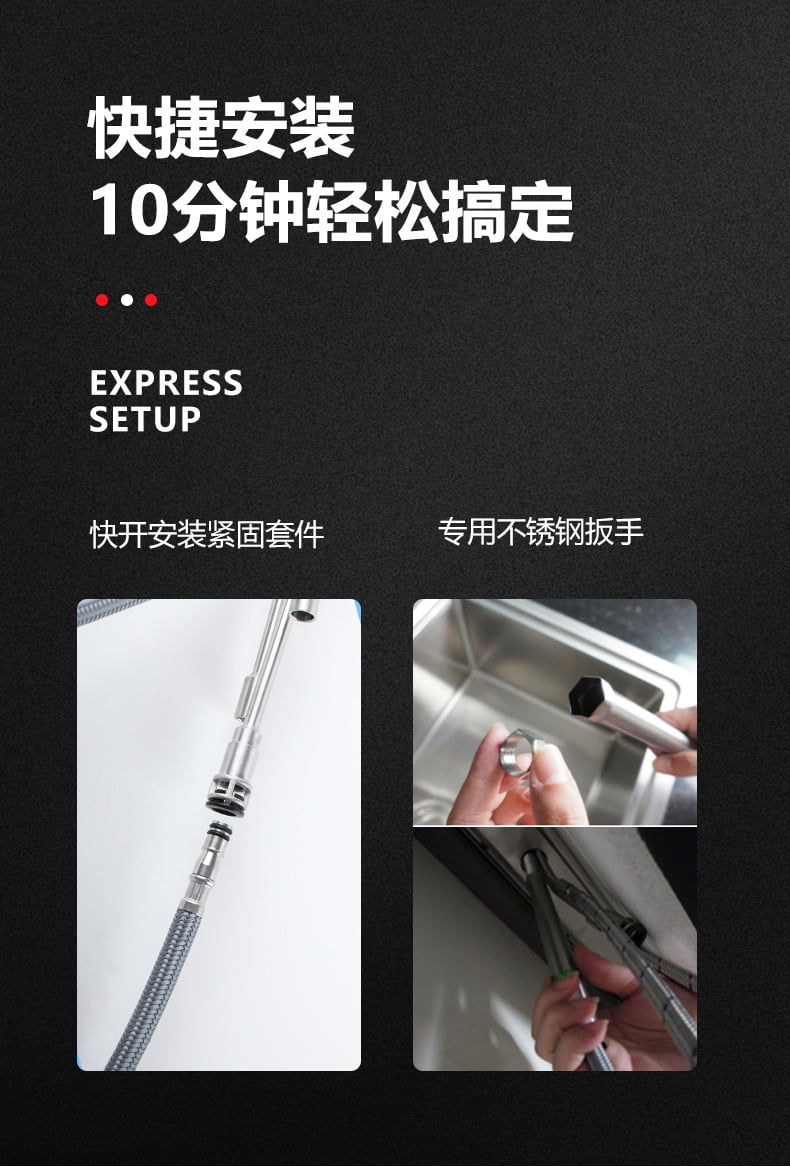 快捷安装
10分钟轻松搞定

EXPRESS
SETUP

快开安装紧固套件

专用不锈钢扳手